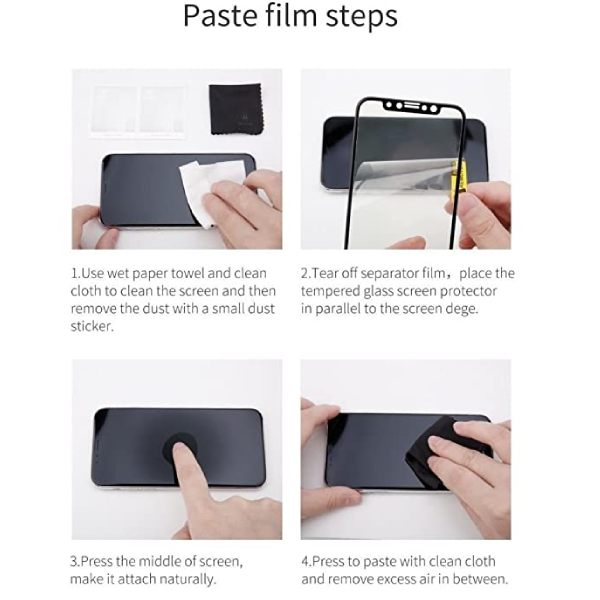 Paste film steps

1.Use wet paper towel and clean cloth to clean the screen and then remove the dust with a small dust sticker.

2.Tear off separator film, place the tempered glass screen protector in parallel to the screen dege.

3.Press the middle of screen, make it attach naturally.

4.Press to paste with clean cloth and remove excess air in between.