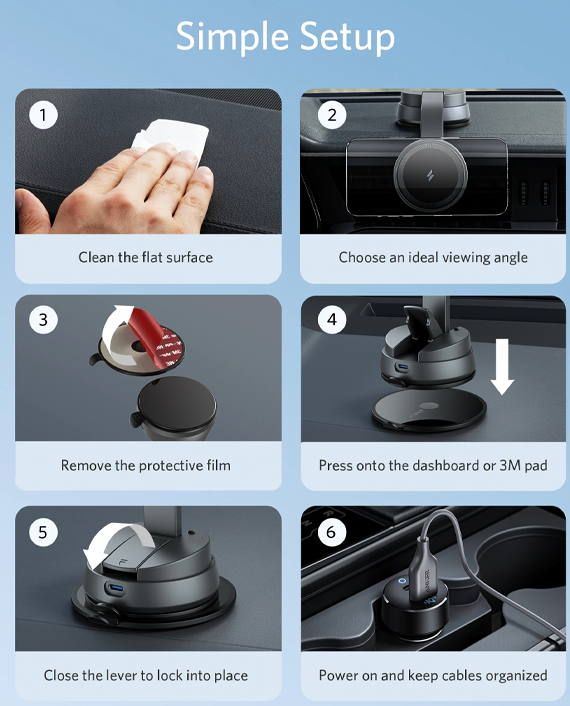 Simple Setup

1

Clean the flat surface

2

Choose an ideal viewing angle

3

Remove the protective film

4

Press onto the dashboard or 3M pad

5

Close the lever to lock into place

6

Power on and keep cables organized